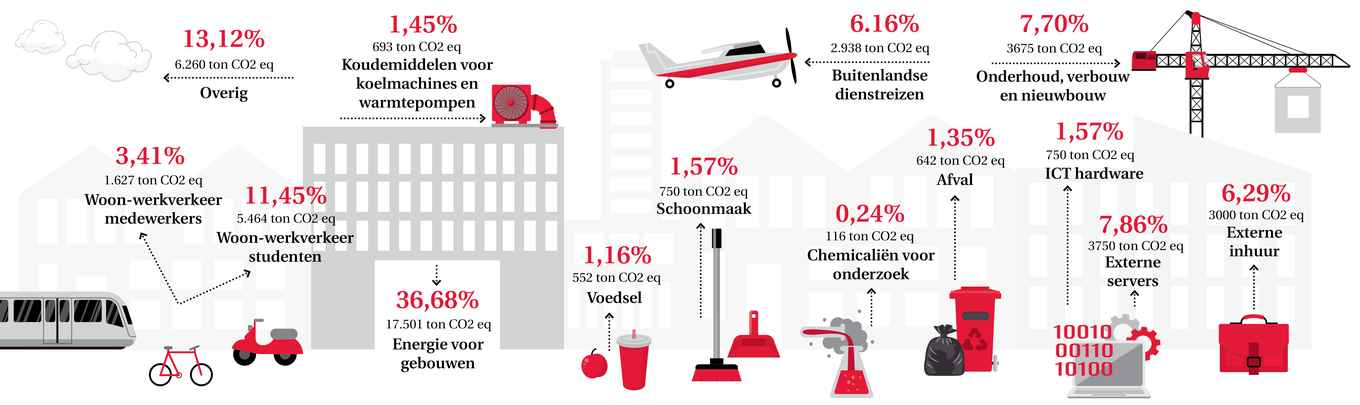 13,12%
6.260 ton CO2 eq
Overig

1,45%
693 ton CO2 eq
Koudemiddelen voor koelmachines en warmtepompen

6.16%
2.938 ton CO2 eq
Buitenlandse dienstreizen

7,70%
3675 ton CO2 eq
Onderhoud, verbouw en nieuwbouw

3,41%
1.627 ton CO2 eq
Woon-werkverkeer medewerkers

11,45%
5.464 ton CO2 eq
Woon-werkverkeer studenten

36,68%
17.501 ton CO2 eq
Energie voor gebouwen

1,16%
552 ton CO2 eq
Voedsel

1,57%
750 ton CO2 eq
Schoonmaak

0,24%
116 ton CO2 eq
Chemicaliën voor onderzoek

1,35%
642 ton CO2 eq
Afval

1,57%
750 ton CO2 eq
ICT hardware

7,86%
3750 ton CO2 eq
Externe servers

6,29%
3000 ton CO2 eq
Externe inhuur

10010
00110
10100